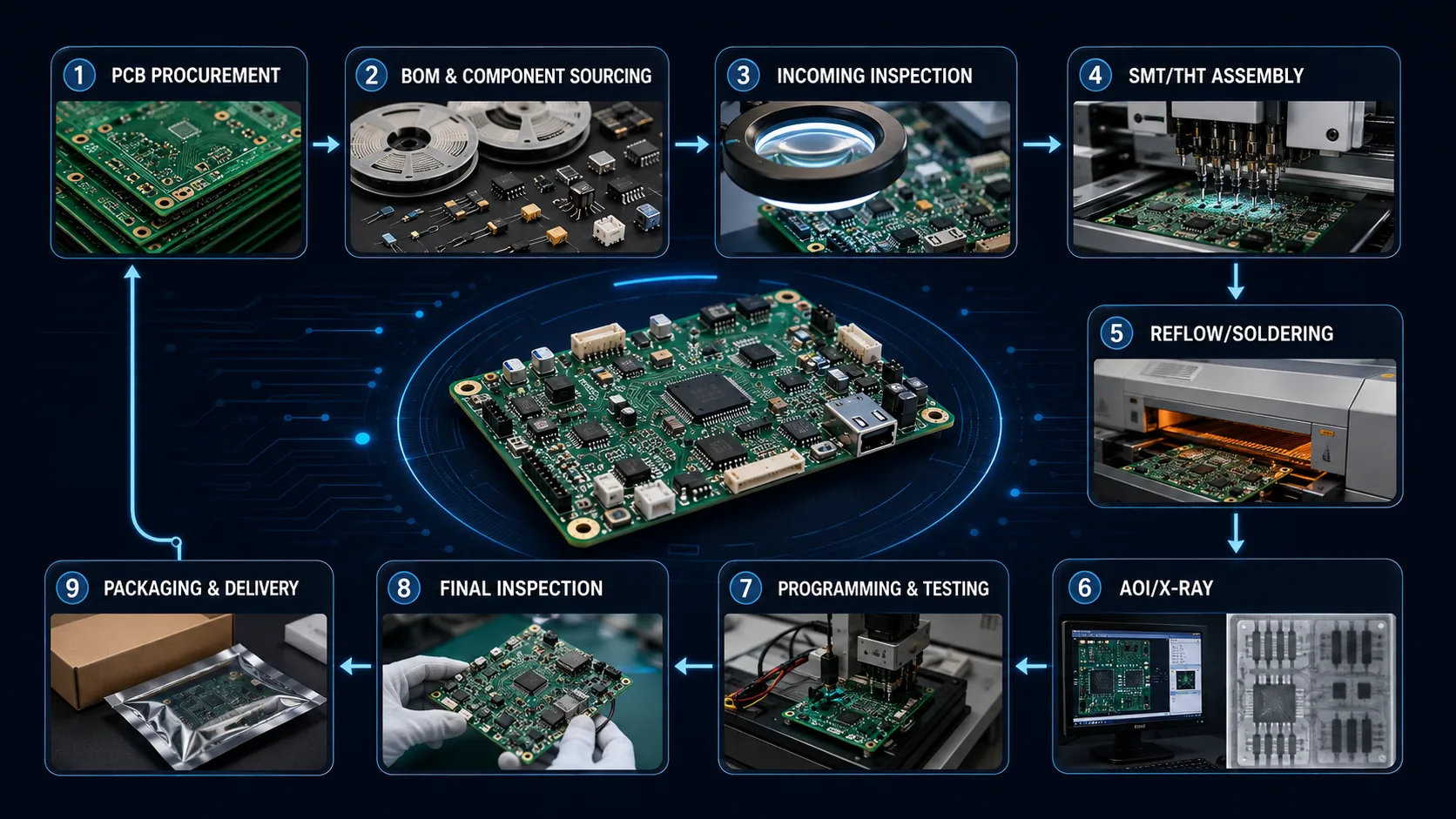 1 PCB PROCUREMENT

2 BOM & COMPONENT SOURCING

3 INCOMING INSPECTION

4 SMT/THT ASSEMBLY

5 REFLOW/SOLDERING

6 AOI/X-RAY

7 PROGRAMMING & TESTING

8 FINAL INSPECTION

9 PACKAGING & DELIVERY